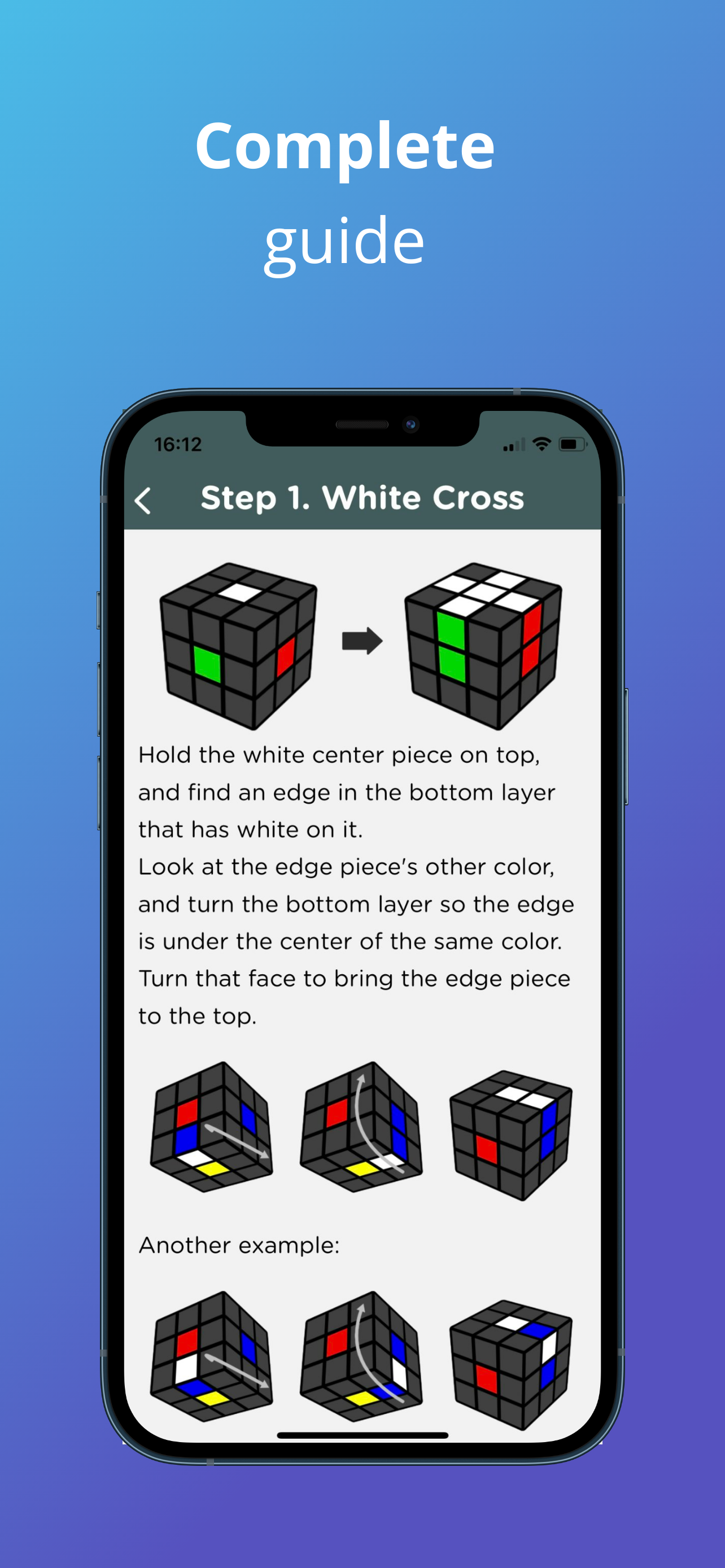 Complete
guide

16:12

Step 1. White Cross

Hold the white center piece on top, and find an edge in the bottom layer that has white on it.
Look at the edge piece's other color, and turn the bottom layer so the edge is under the center of the same color.
Turn that face to bring the edge piece to the top.

Another example: